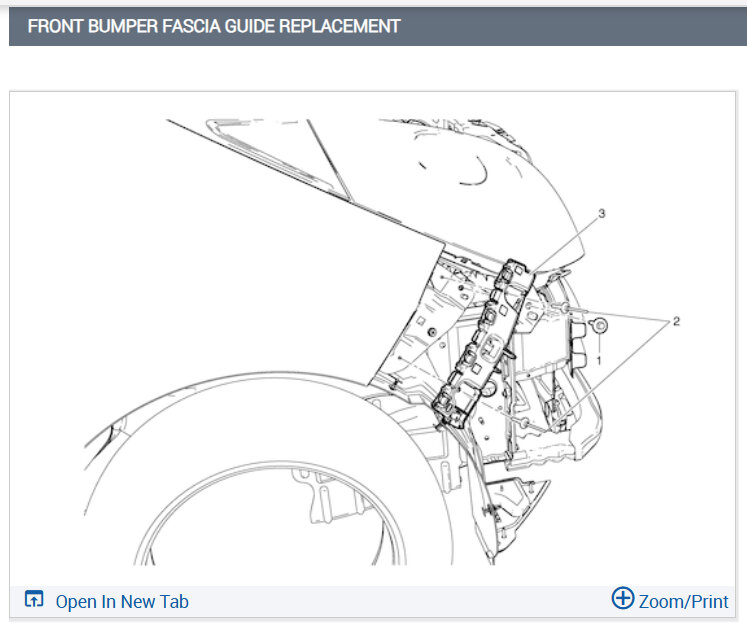 FRONT BUMPER FASCIA GUIDE REPLACEMENT

3

2

1

Open In New Tab

Zoom/Print