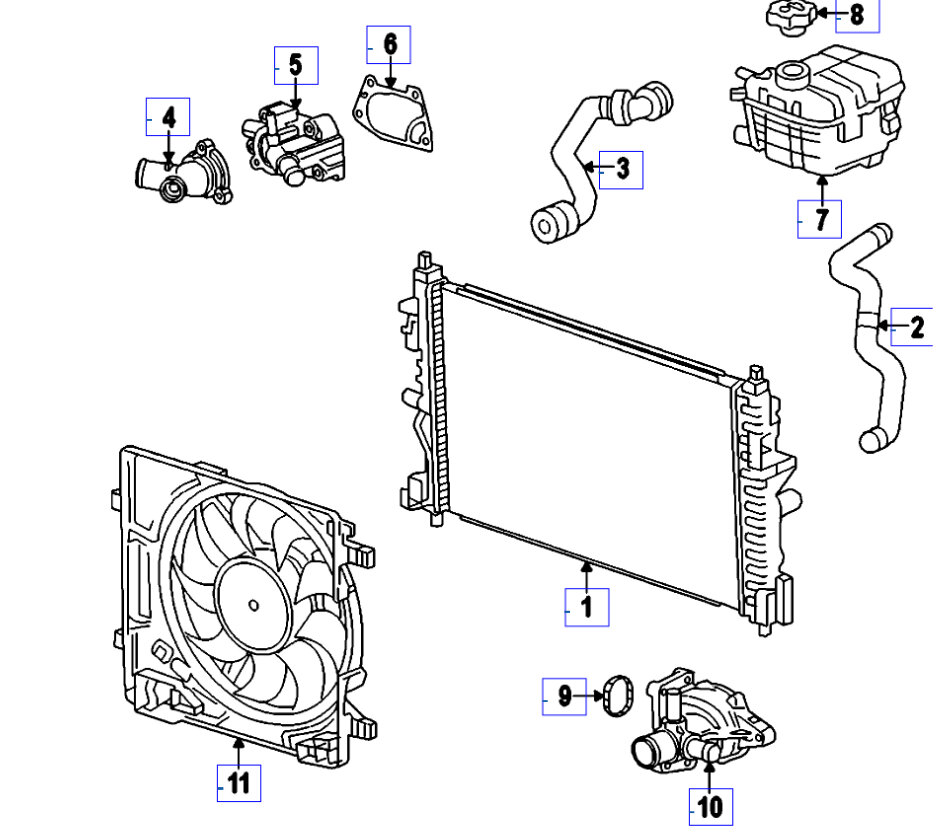 8
6
5
4
3
7
2
1
9
11
10