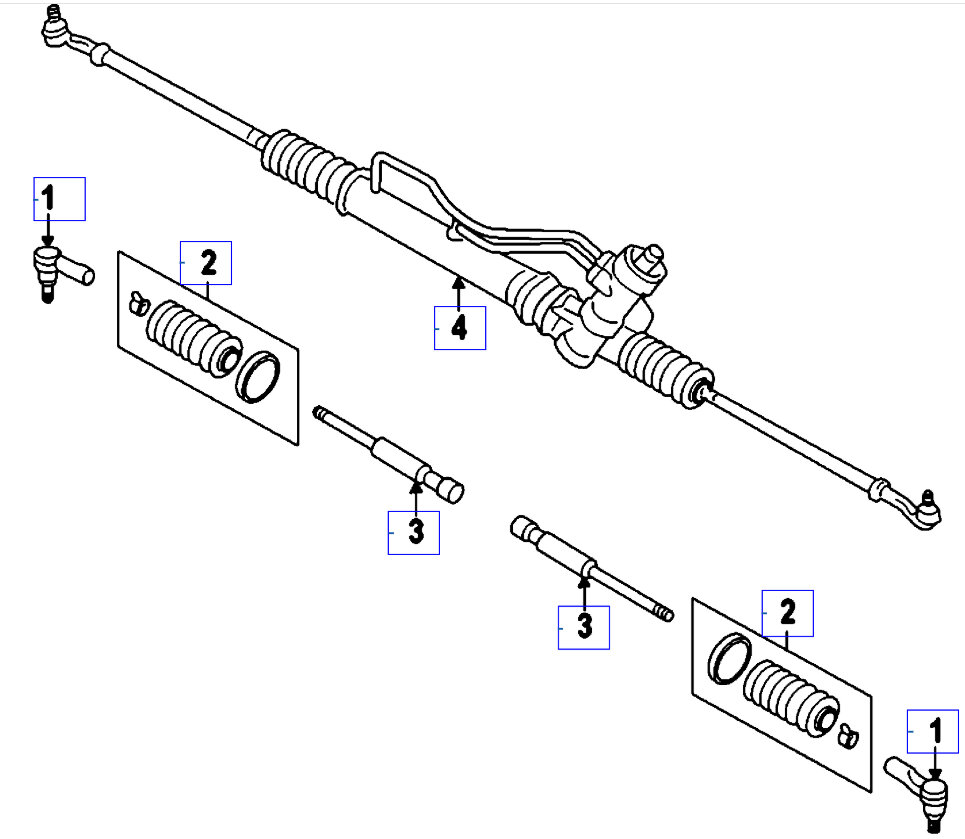 1
2
4
3
3
2
1