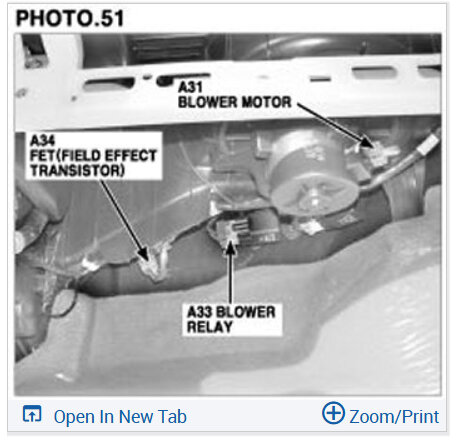 PHOTO.51

A31
BLOWER MOTOR

A34
FET(FIELD EFFECT TRANSISTOR)

A33 BLOWER RELAY

Open In New Tab

Zoom/Print