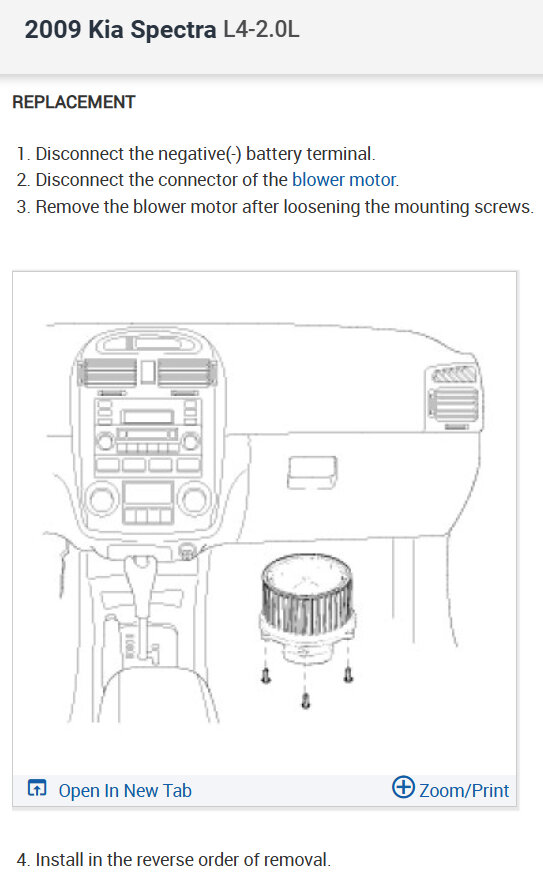 2009 Kia Spectra L4-2.0L

REPLACEMENT

1. Disconnect the negative(-) battery terminal.
2. Disconnect the connector of the blower motor.
3. Remove the blower motor after loosening the mounting screws.

Open In New Tab

Zoom/Print

4. Install in the reverse order of removal.