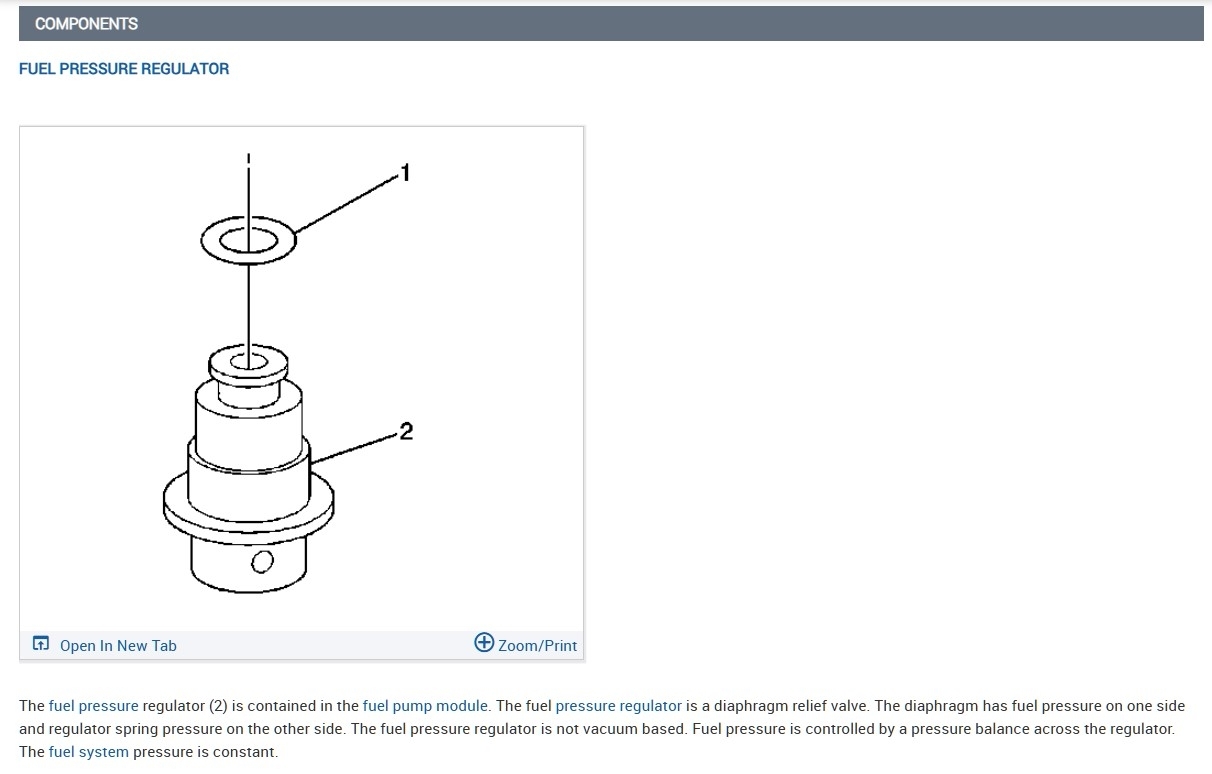 COMPONENTS

FUEL PRESSURE REGULATOR

1

2

Open In New Tab

Zoom/Print

The fuel pressure regulator (2) is contained in the fuel pump module. The fuel pressure regulator is a diaphragm relief valve. The diaphragm has fuel pressure on one side and regulator spring pressure on the other side. The fuel pressure regulator is not vacuum based. Fuel pressure is controlled by a pressure balance across the regulator. The fuel system pressure is constant.