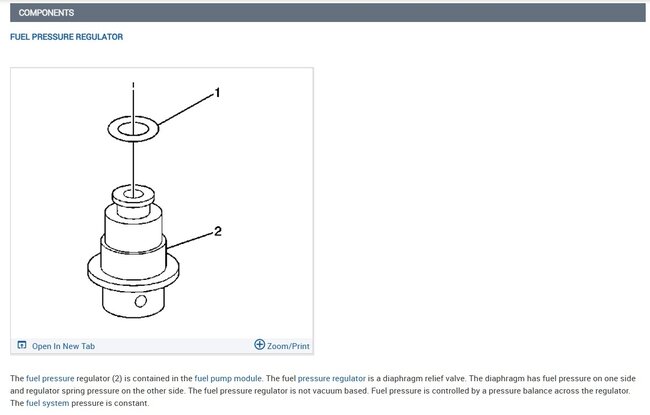 COMPONENTS

FUEL PRESSURE REGULATOR

1

2

Open In New Tab

Zoom/Print

The fuel pressure regulator (2) is contained in the fuel pump module. The fuel pressure regulator is a diaphragm relief valve. The diaphragm has fuel pressure on one side and regulator spring pressure on the other side. The fuel pressure regulator is not vacuum based. Fuel pressure is controlled by a pressure balance across the regulator. The fuel system pressure is constant.