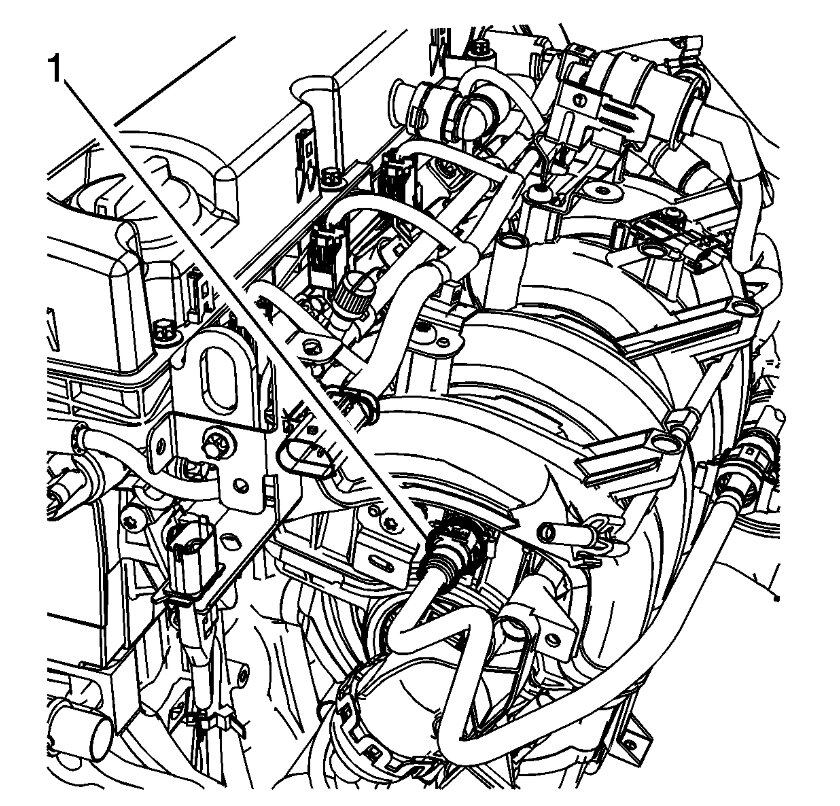 1