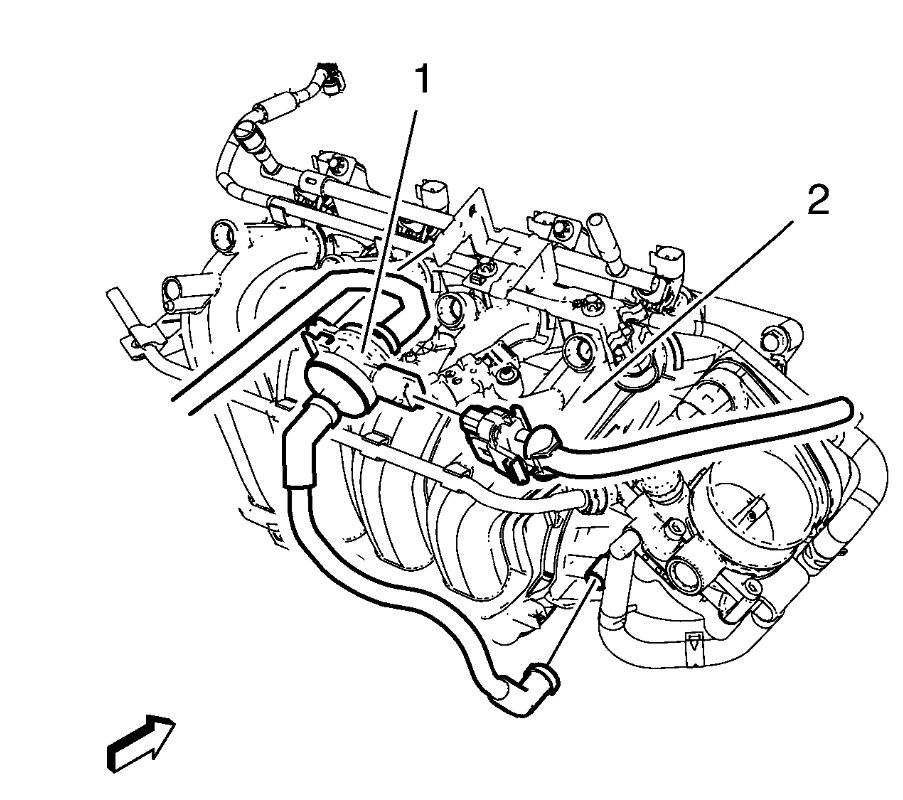 1
2