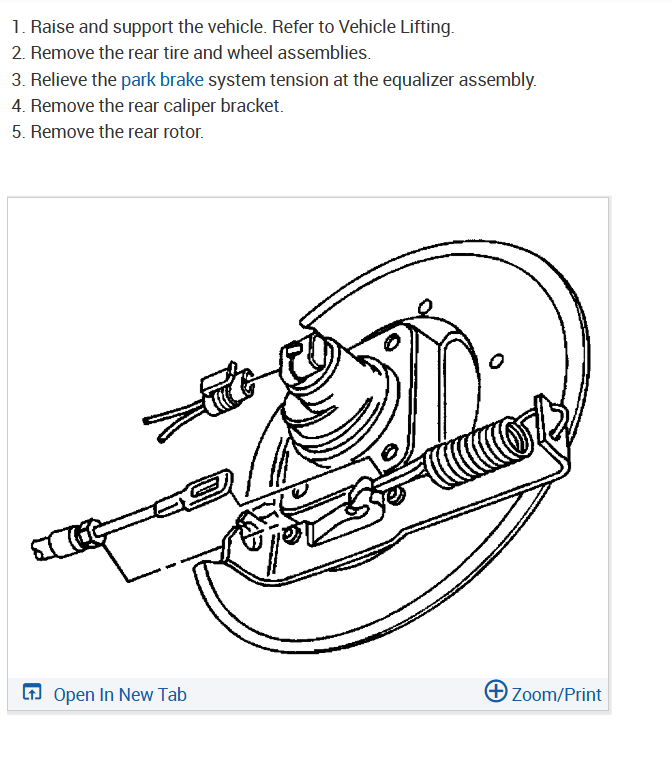 1. Raise and support the vehicle. Refer to Vehicle Lifting.
2. Remove the rear tire and wheel assemblies.
3. Relieve the park brake system tension at the equalizer assembly.
4. Remove the rear caliper bracket.
5. Remove the rear rotor.

Open In New Tab

Zoom/Print