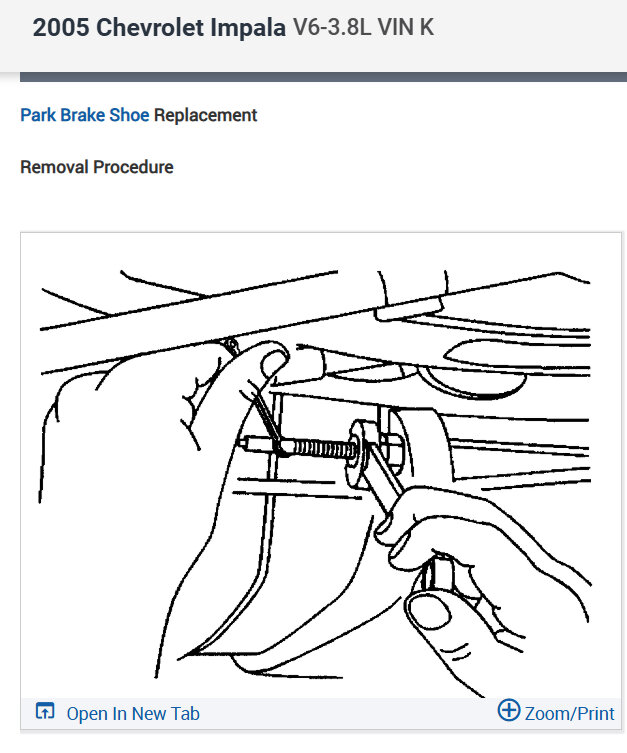 2005 Chevrolet Impala V6-3.8L VIN K

Park Brake Shoe Replacement

Removal Procedure

Open In New Tab

Zoom/Print