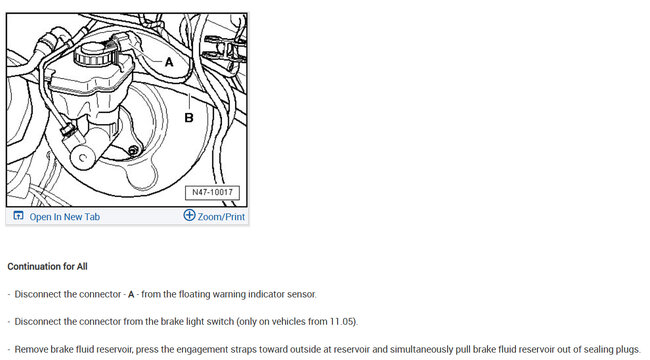 A

B

N47-10017

Open In New Tab

Zoom/Print

Continuation for All

· Disconnect the connector - A - from the floating warning indicator sensor.

· Disconnect the connector from the brake light switch (only on vehicles from 11.05).

· Remove brake fluid reservoir, press the engagement straps toward outside at reservoir and simultaneously pull brake fluid reservoir out of sealing plugs.