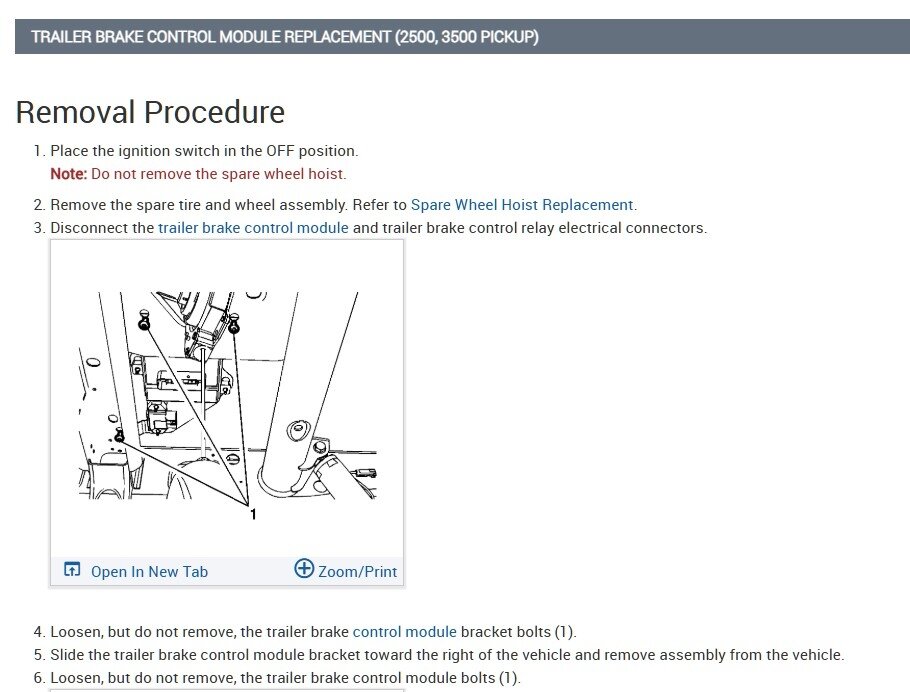 TRAILER BRAKE CONTROL MODULE REPLACEMENT (2500, 3500 PICKUP)

Removal Procedure

1. Place the ignition switch in the OFF position.
Note: Do not remove the spare wheel hoist.

2. Remove the spare tire and wheel assembly. Refer to Spare Wheel Hoist Replacement.
3. Disconnect the trailer brake control module and trailer brake control relay electrical connectors.

1

Open In New Tab
Zoom/Print

4. Loosen, but do not remove, the trailer brake control module bracket bolts (1).
5. Slide the trailer brake control module bracket toward the right of the vehicle and remove assembly from the vehicle.
6. Loosen, but do not remove, the trailer brake control module bolts (1).