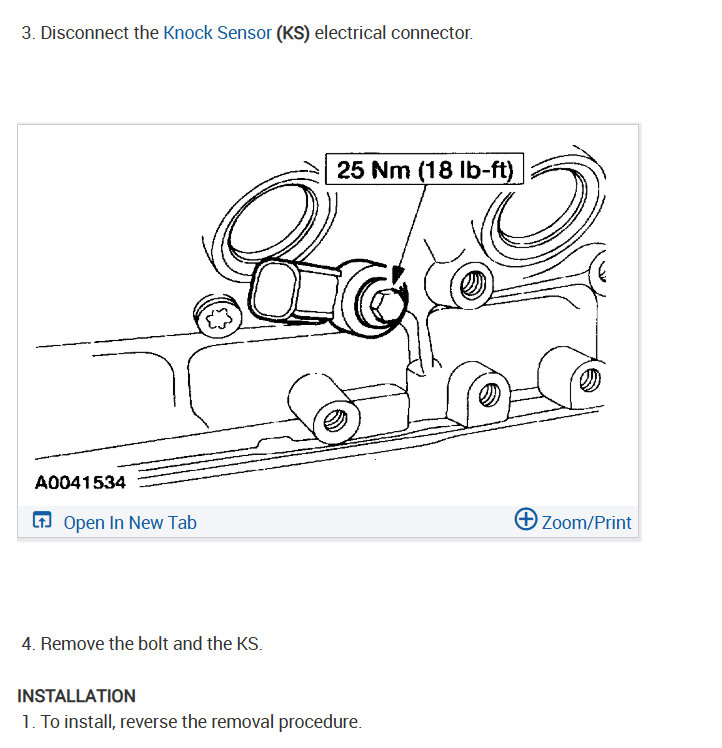 3. Disconnect the Knock Sensor (KS) electrical connector.

25 Nm (18 lb-ft)

A0041534

Open In New Tab

Zoom/Print

4. Remove the bolt and the KS.

INSTALLATION

1. To install, reverse the removal procedure.