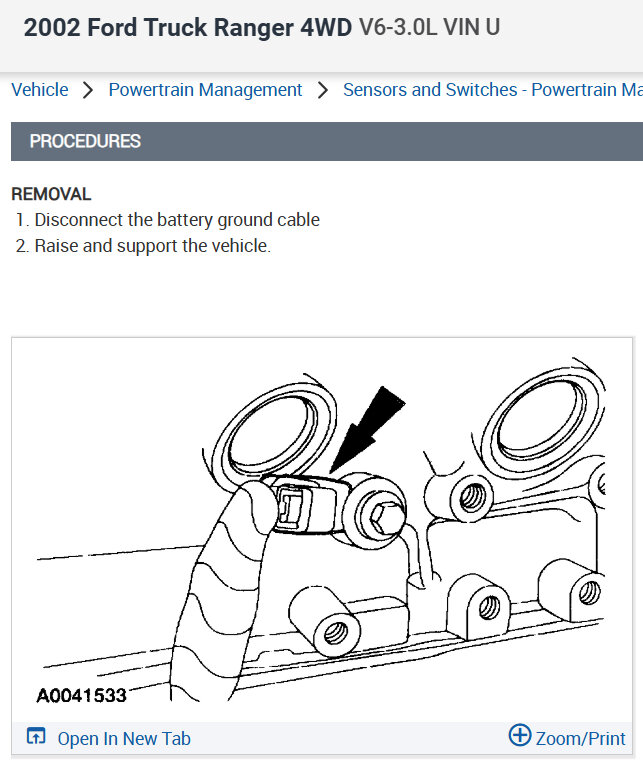 2002 Ford Truck Ranger 4WD V6-3.0L VIN U

Vehicle > Powertrain Management > Sensors and Switches - Powertrain Ma

PROCEDURES

REMOVAL
1. Disconnect the battery ground cable
2. Raise and support the vehicle.

A0041533

Open In New Tab

Zoom/Print