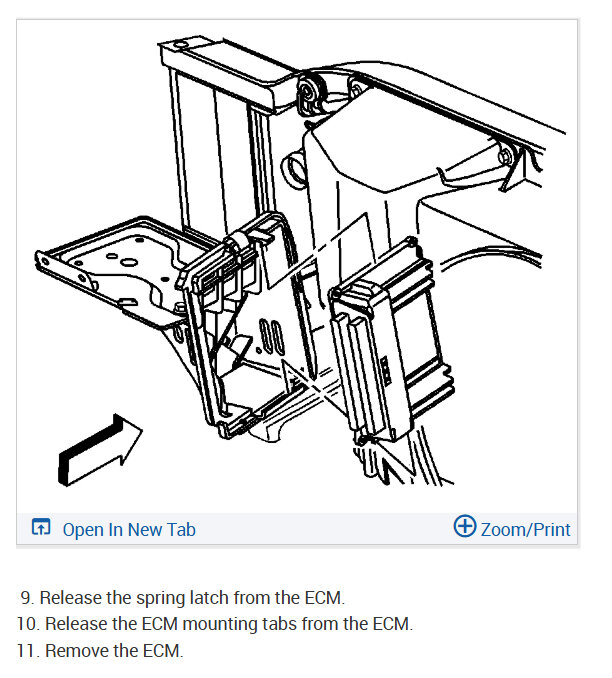 Open In New Tab

Zoom/Print

9. Release the spring latch from the ECM.
10. Release the ECM mounting tabs from the ECM.
11. Remove the ECM.