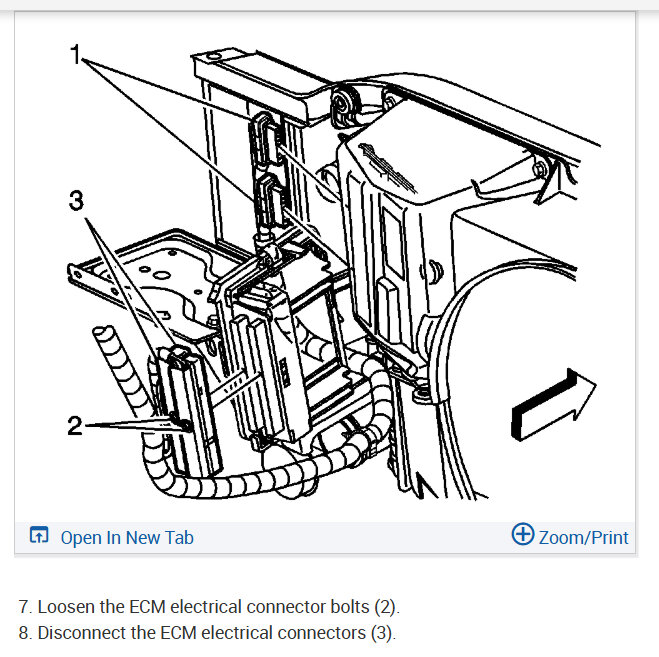 1

3

2

Open In New Tab

Zoom/Print

7. Loosen the ECM electrical connector bolts (2).
8. Disconnect the ECM electrical connectors (3).