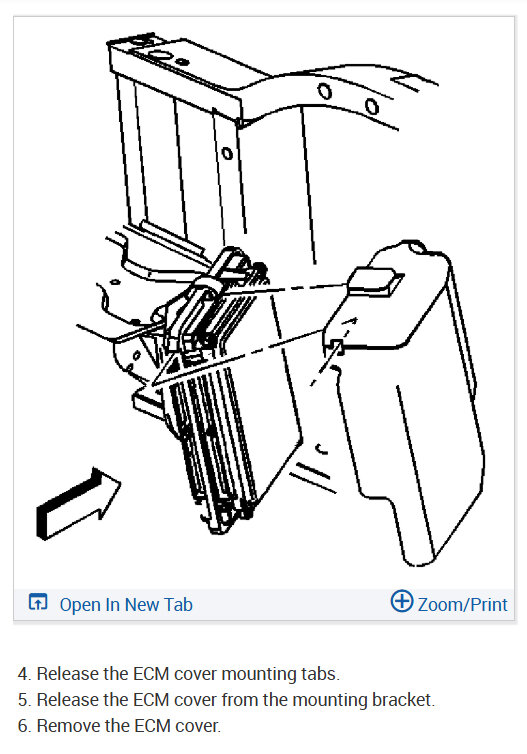 Open In New Tab

Zoom/Print

4. Release the ECM cover mounting tabs.
5. Release the ECM cover from the mounting bracket.
6. Remove the ECM cover.