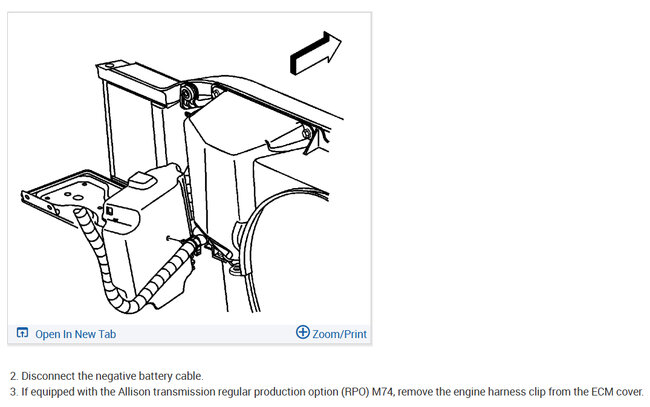 Open In New Tab

Zoom/Print

2. Disconnect the negative battery cable.
3. If equipped with the Allison transmission regular production option (RPO) M74, remove the engine harness clip from the ECM cover.