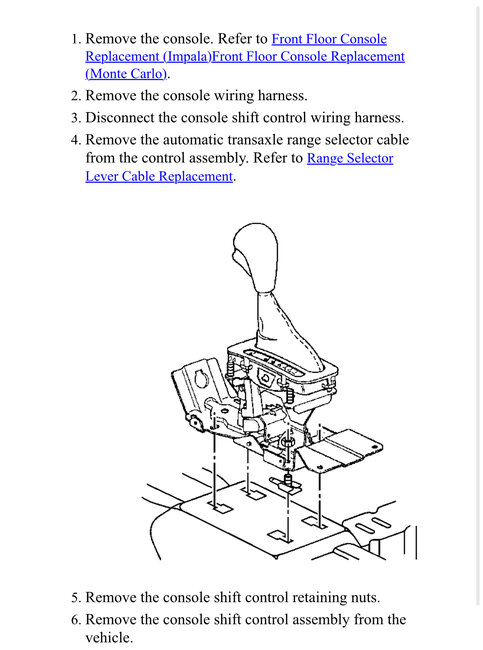 1. Remove the console. Refer to Front Floor Console Replacement (Impala)Front Floor Console Replacement (Monte Carlo).

2. Remove the console wiring harness.

3. Disconnect the console shift control wiring harness.

4. Remove the automatic transaxle range selector cable from the control assembly. Refer to Range Selector Lever Cable Replacement.

5. Remove the console shift control retaining nuts.

6. Remove the console shift control assembly from the vehicle.