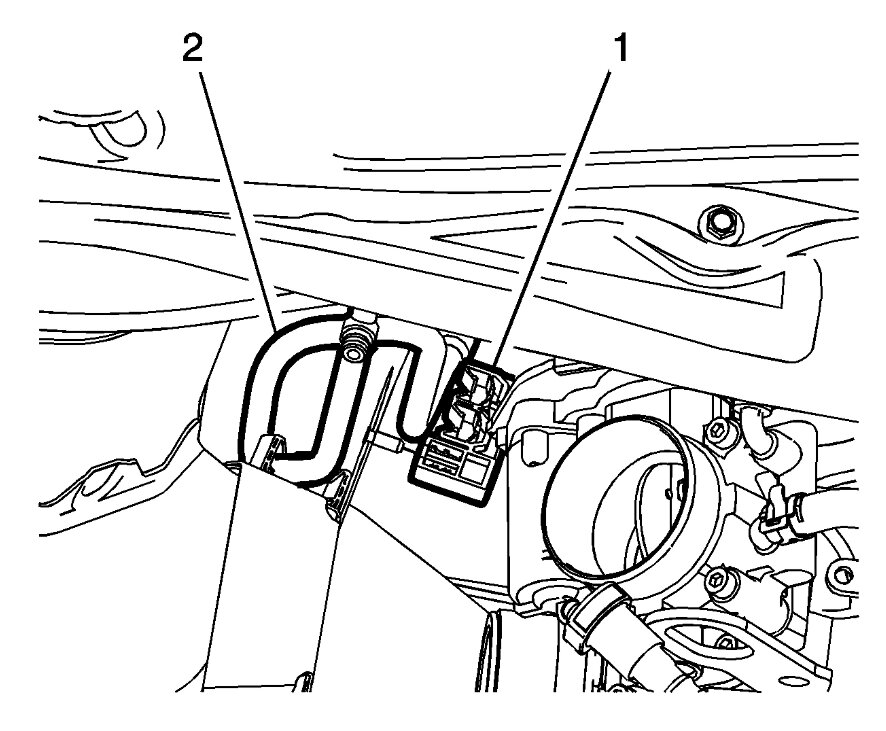 2
1