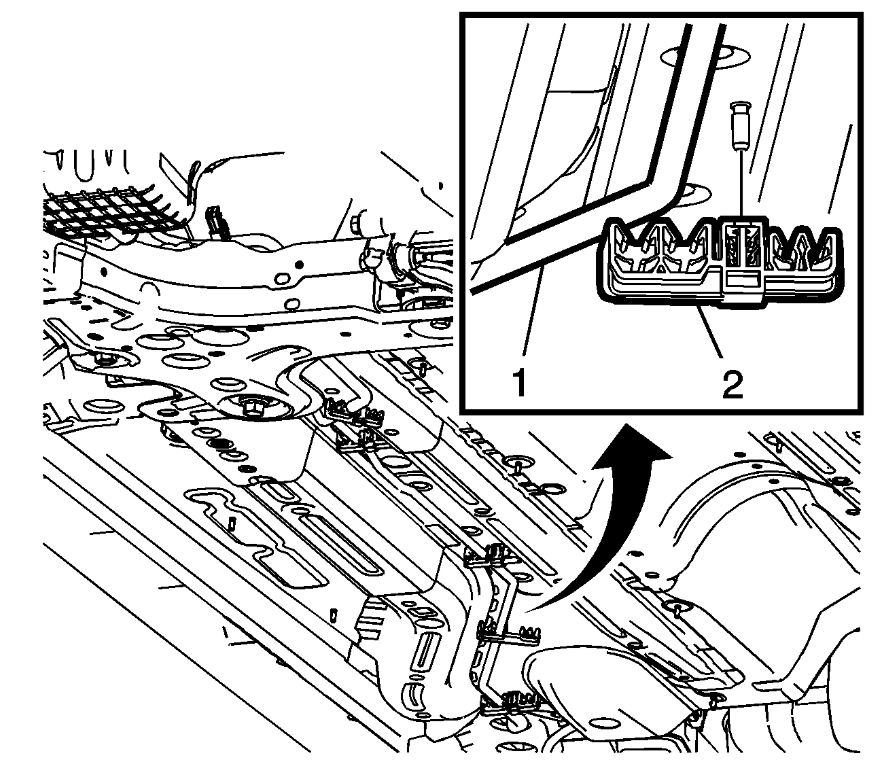 1
2