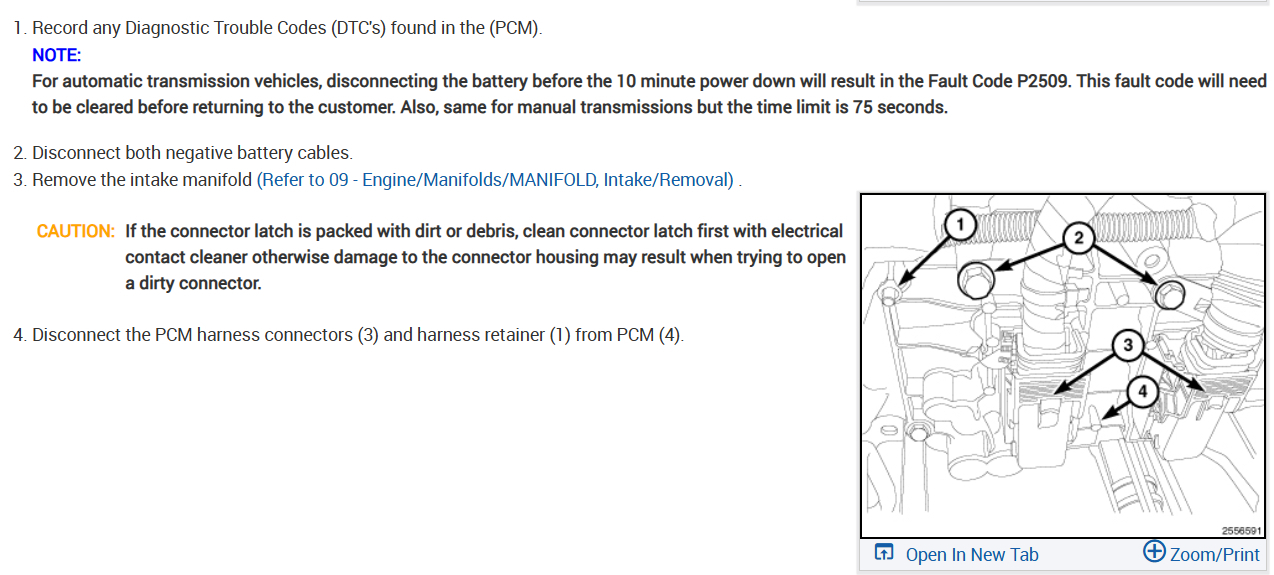 1. Record any Diagnostic Trouble Codes (DTC's) found in the (PCM).

NOTE:
For automatic transmission vehicles, disconnecting the battery before the 10 minute power down will result in the Fault Code P2509. This fault code will need to be cleared before returning to the customer. Also, same for manual transmissions but the time limit is 75 seconds.

2. Disconnect both negative battery cables.
3. Remove the intake manifold (Refer to 09 - Engine/Manifolds/MANIFOLD, Intake/Removal) .

CAUTION: If the connector latch is packed with dirt or debris, clean connector latch first with electrical contact cleaner otherwise damage to the connector housing may result when trying to open a dirty connector.

4. Disconnect the PCM harness connectors (3) and harness retainer (1) from PCM (4).

1
2
3
4
2556591

Open In New Tab
Zoom/Print