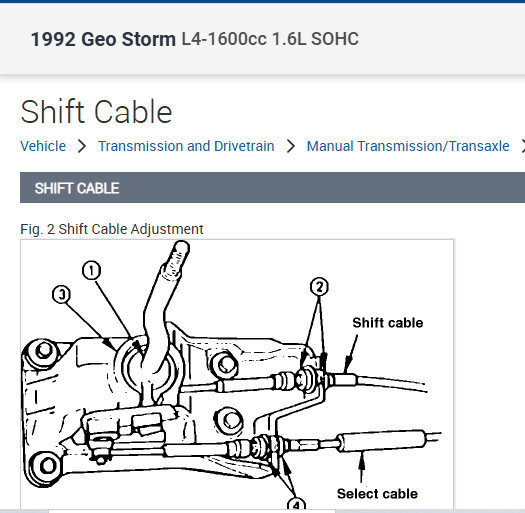 1992 Geo Storm L4-1600cc 1.6L SOHC

Shift Cable

Vehicle > Transmission and Drivetrain > Manual Transmission/Transaxle >

SHIFT CABLE

Fig. 2 Shift Cable Adjustment

1
3
2
Shift cable
Select cable
4