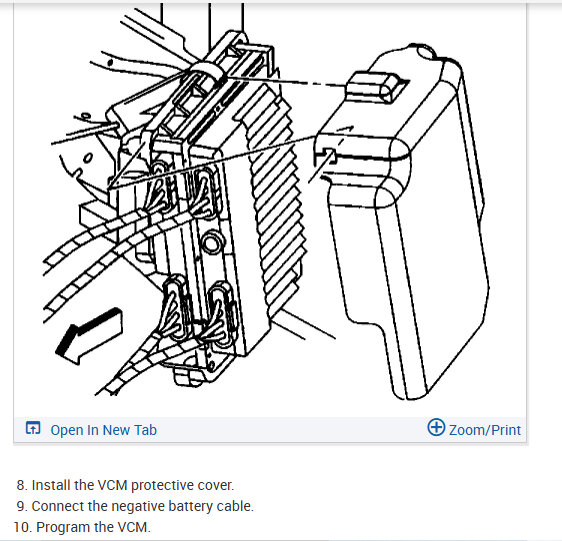 Open In New Tab

Zoom/Print

8. Install the VCM protective cover.
9. Connect the negative battery cable.
10. Program the VCM.