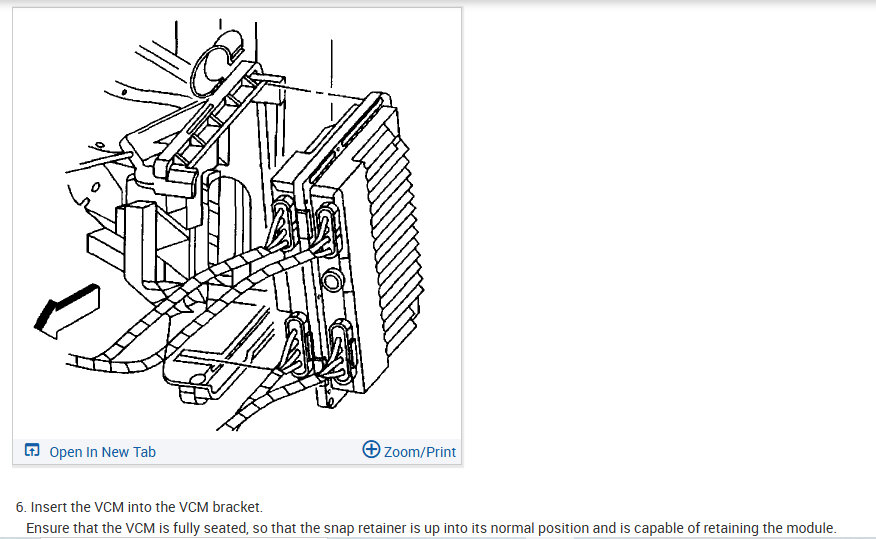 Open In New Tab

Zoom/Print

6. Insert the VCM into the VCM bracket.

Ensure that the VCM is fully seated, so that the snap retainer is up into its normal position and is capable of retaining the module.