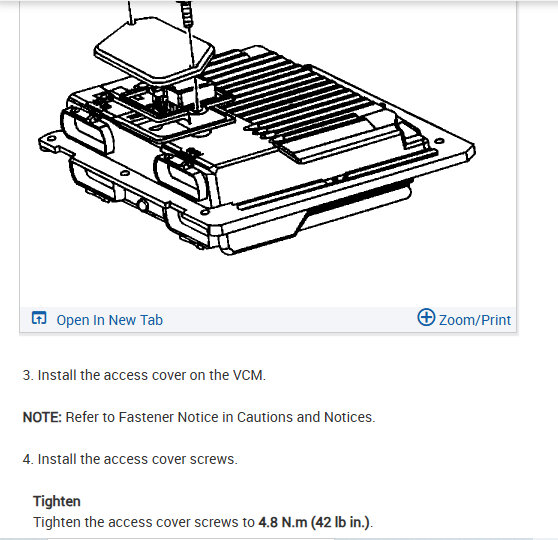 Open In New Tab

Zoom/Print

3. Install the access cover on the VCM.

NOTE: Refer to Fastener Notice in Cautions and Notices.

4. Install the access cover screws.

Tighten
Tighten the access cover screws to 4.8 N.m (42 lb in.).