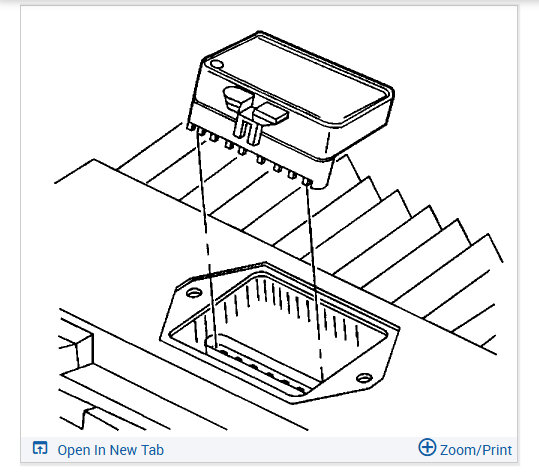 Open In New Tab

Zoom/Print