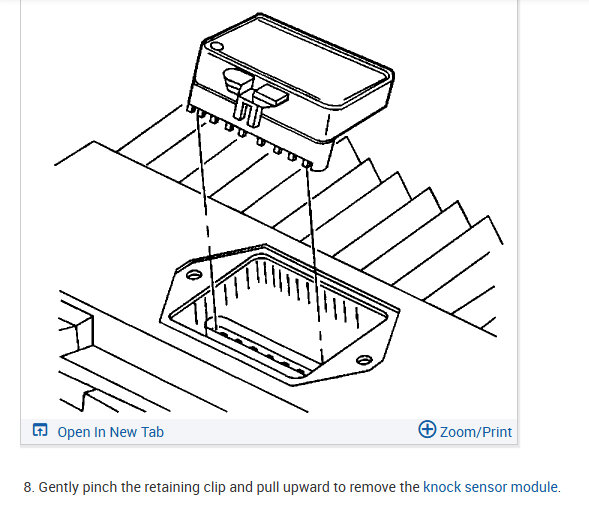 Open In New Tab

Zoom/Print

8. Gently pinch the retaining clip and pull upward to remove the knock sensor module.