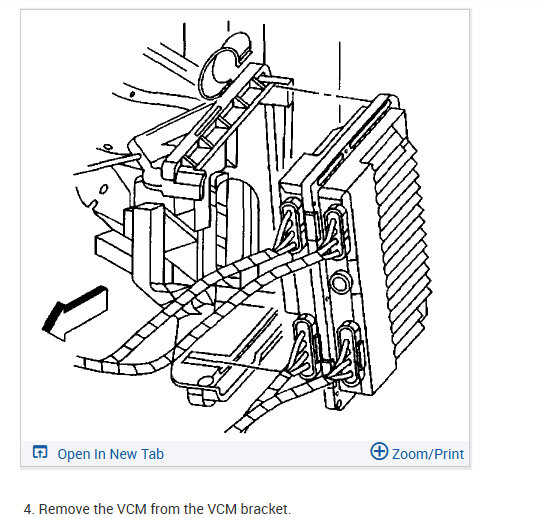 Open In New Tab

Zoom/Print

4. Remove the VCM from the VCM bracket.