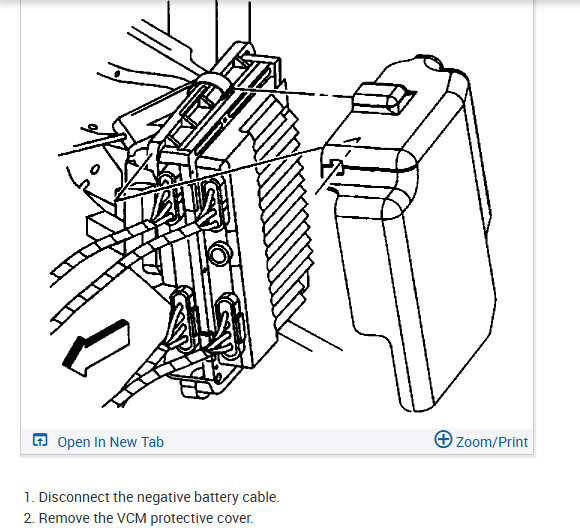 Open In New Tab

Zoom/Print

1. Disconnect the negative battery cable.
2. Remove the VCM protective cover.