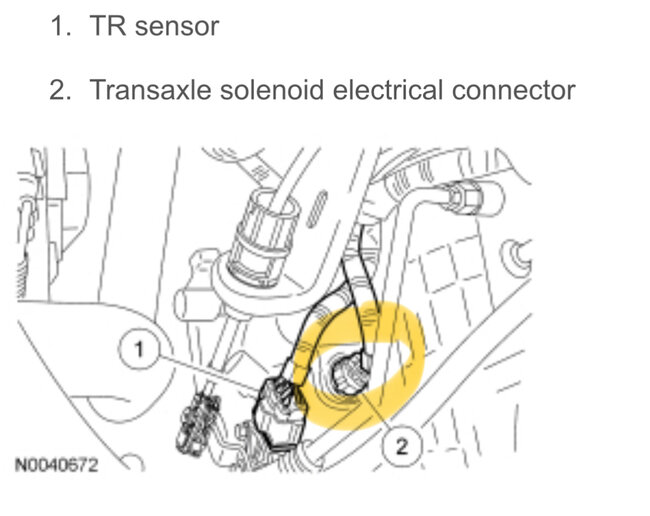 1. TR sensor

2. Transaxle solenoid electrical connector

1

2

N0040672