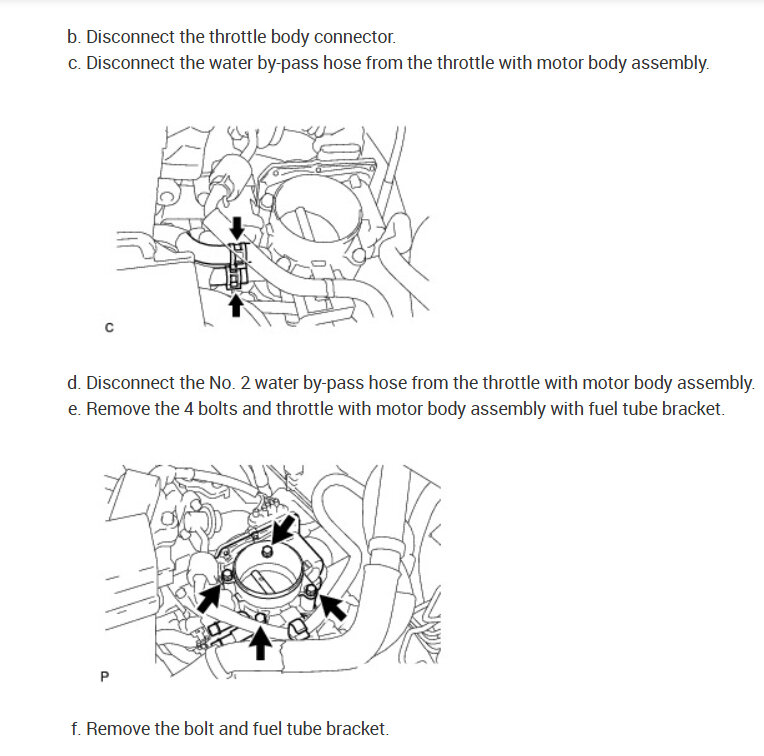 b. Disconnect the throttle body connector.
c. Disconnect the water by-pass hose from the throttle with motor body assembly.

C

d. Disconnect the No. 2 water by-pass hose from the throttle with motor body assembly.
e. Remove the 4 bolts and throttle with motor body assembly with fuel tube bracket.

P

f. Remove the bolt and fuel tube bracket.