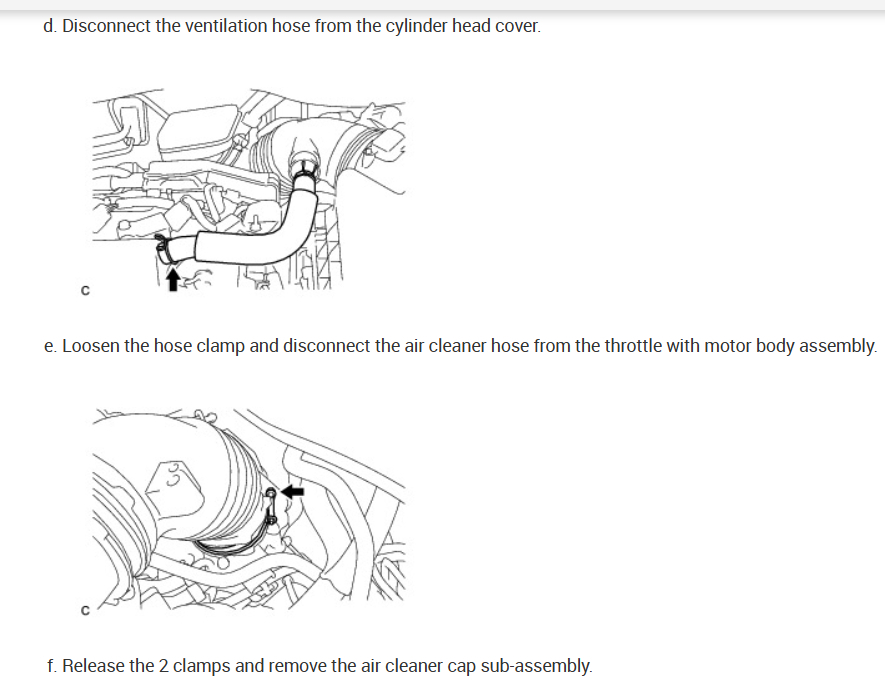 d. Disconnect the ventilation hose from the cylinder head cover.

C

e. Loosen the hose clamp and disconnect the air cleaner hose from the throttle with motor body assembly.

C

f. Release the 2 clamps and remove the air cleaner cap sub-assembly.