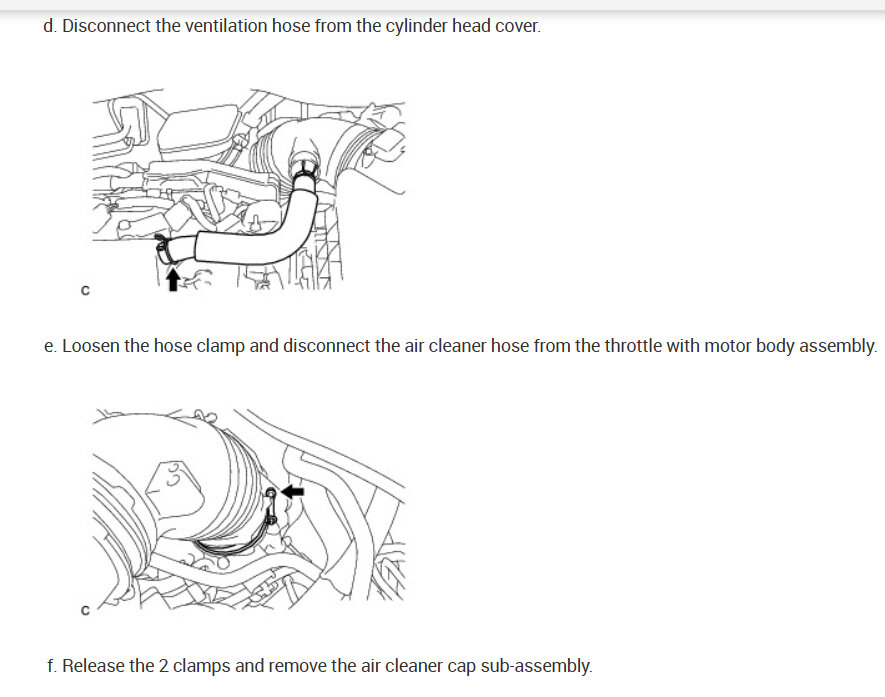 d. Disconnect the ventilation hose from the cylinder head cover.

C

e. Loosen the hose clamp and disconnect the air cleaner hose from the throttle with motor body assembly.

C

f. Release the 2 clamps and remove the air cleaner cap sub-assembly.