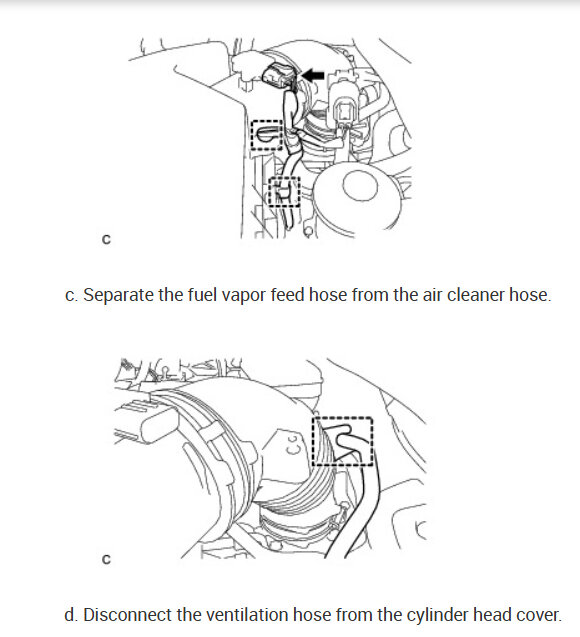 C

c. Separate the fuel vapor feed hose from the air cleaner hose.

C

d. Disconnect the ventilation hose from the cylinder head cover.