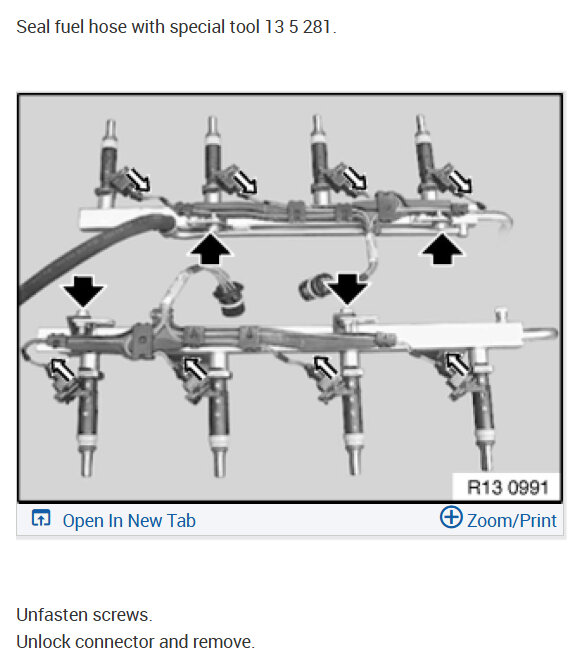 Seal fuel hose with special tool 13 5 281.

R13 0991

Open In New Tab

Zoom/Print

Unfasten screws.
Unlock connector and remove.