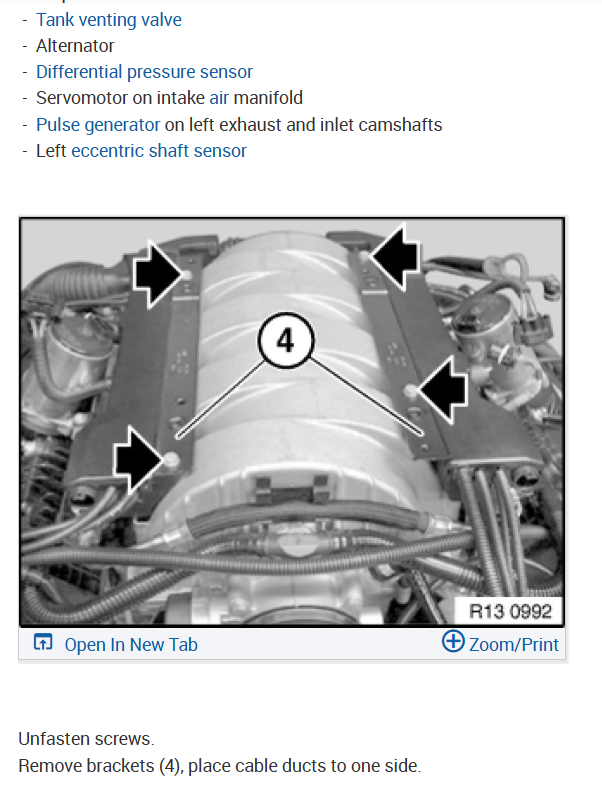 - Tank venting valve
- Alternator
- Differential pressure sensor
- Servomotor on intake air manifold
- Pulse generator on left exhaust and inlet camshafts
- Left eccentric shaft sensor

4

R13 0992

Open In New Tab
Zoom/Print

Unfasten screws.
Remove brackets (4), place cable ducts to one side.