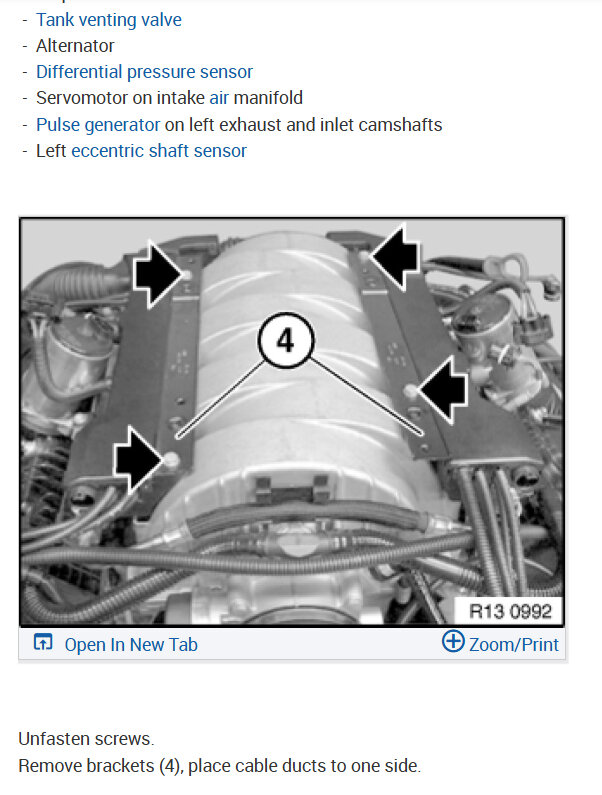 - Tank venting valve
- Alternator
- Differential pressure sensor
- Servomotor on intake air manifold
- Pulse generator on left exhaust and inlet camshafts
- Left eccentric shaft sensor

4

R13 0992

Open In New Tab
Zoom/Print

Unfasten screws.
Remove brackets (4), place cable ducts to one side.