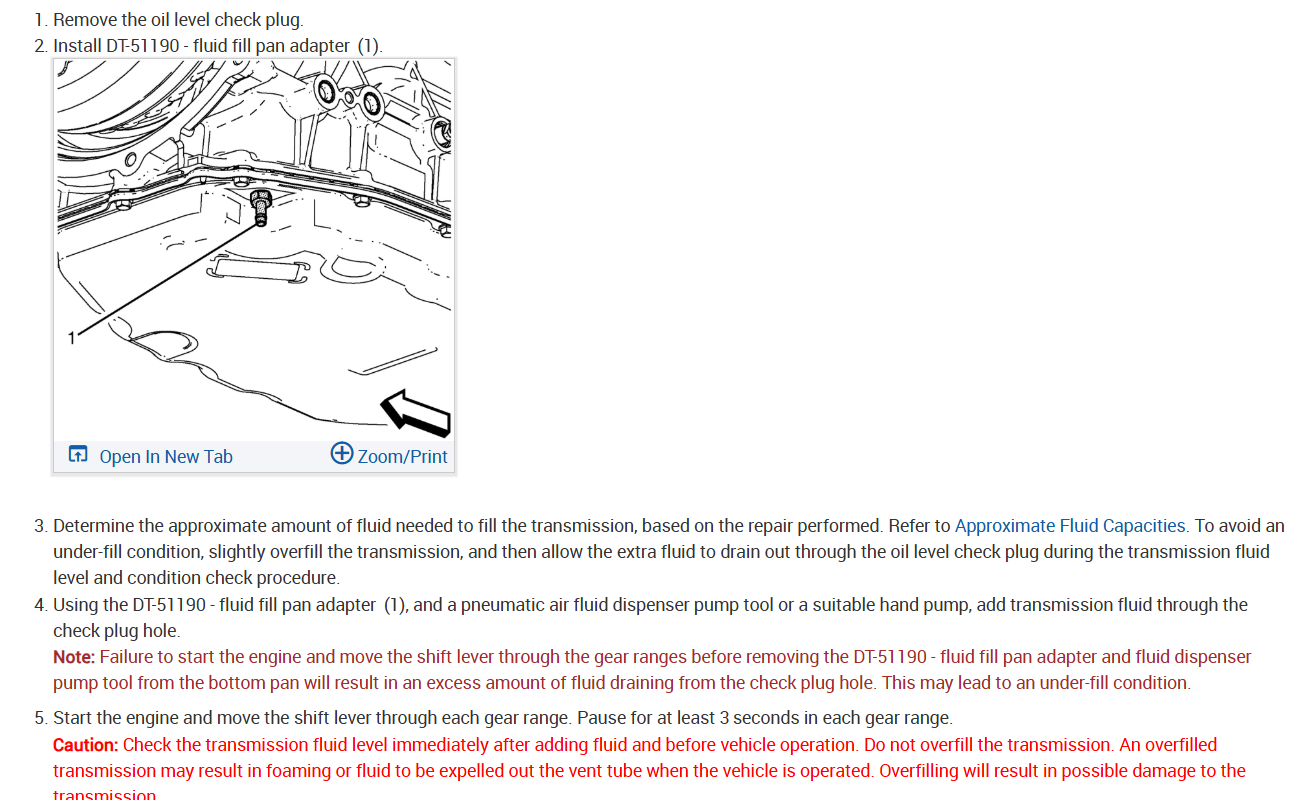 1. Remove the oil level check plug.
2. Install DT-51190 - fluid fill pan adapter (1).

1

Open In New Tab
Zoom/Print

3. Determine the approximate amount of fluid needed to fill the transmission, based on the repair performed. Refer to Approximate Fluid Capacities. To avoid an under-fill condition, slightly overfill the transmission, and then allow the extra fluid to drain out through the oil level check plug during the transmission fluid level and condition check procedure.
4. Using the DT-51190 - fluid fill pan adapter (1), and a pneumatic air fluid dispenser pump tool or a suitable hand pump, add transmission fluid through the check plug hole.
Note: Failure to start the engine and move the shift lever through the gear ranges before removing the DT-51190 - fluid fill pan adapter and fluid dispenser pump tool from the bottom pan will result in an excess amount of fluid draining from the check plug hole. This may lead to an under-fill condition.
5. Start the engine and move the shift lever through each gear range. Pause for at least 3 seconds in each gear range.
Caution: Check the transmission fluid level immediately after adding fluid and before vehicle operation. Do not overfill the transmission. An overfilled transmission may result in foaming or fluid to be expelled out the vent tube when the vehicle is operated. Overfilling will result in possible damage to the transmission.