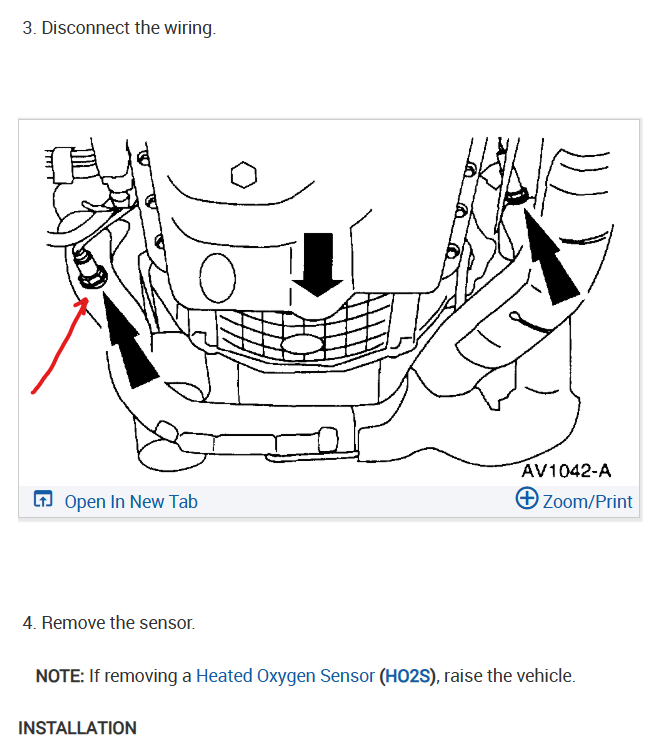 3. Disconnect the wiring.

AV1042-A

Open In New Tab

Zoom/Print

4. Remove the sensor.

NOTE: If removing a Heated Oxygen Sensor (HO2S), raise the vehicle.

INSTALLATION