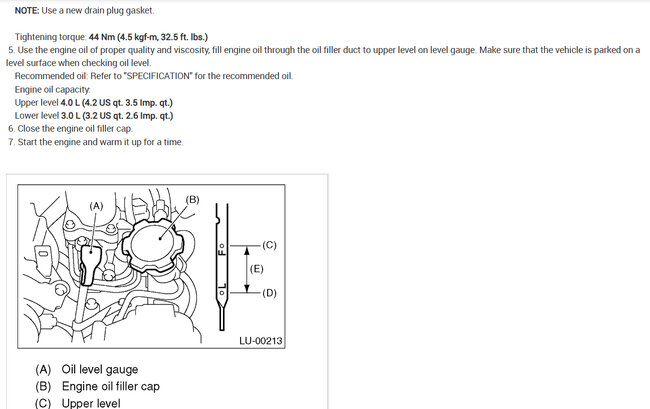 NOTE: Use a new drain plug gasket.

Tightening torque: 44 Nm (4.5 kgf-m, 32.5 ft. lbs.)

5. Use the engine oil of proper quality and viscosity, fill engine oil through the oil filler duct to upper level on level gauge. Make sure that the vehicle is parked on a level surface when checking oil level.

Recommended oil: Refer to "SPECIFICATION" for the recommended oil.

Engine oil capacity:

Upper level 4.0 L (4.2 US qt. 3.5 Imp. qt.)

Lower level 3.0 L (3.2 US qt. 2.6 Imp. qt.)

6. Close the engine oil filler cap.

7. Start the engine and warm it up for a time.

(A)

(B)

F

L

(C)

(E)

(D)

LU-00213

(A) Oil level gauge

(B) Engine oil filler cap

(C) Upper level