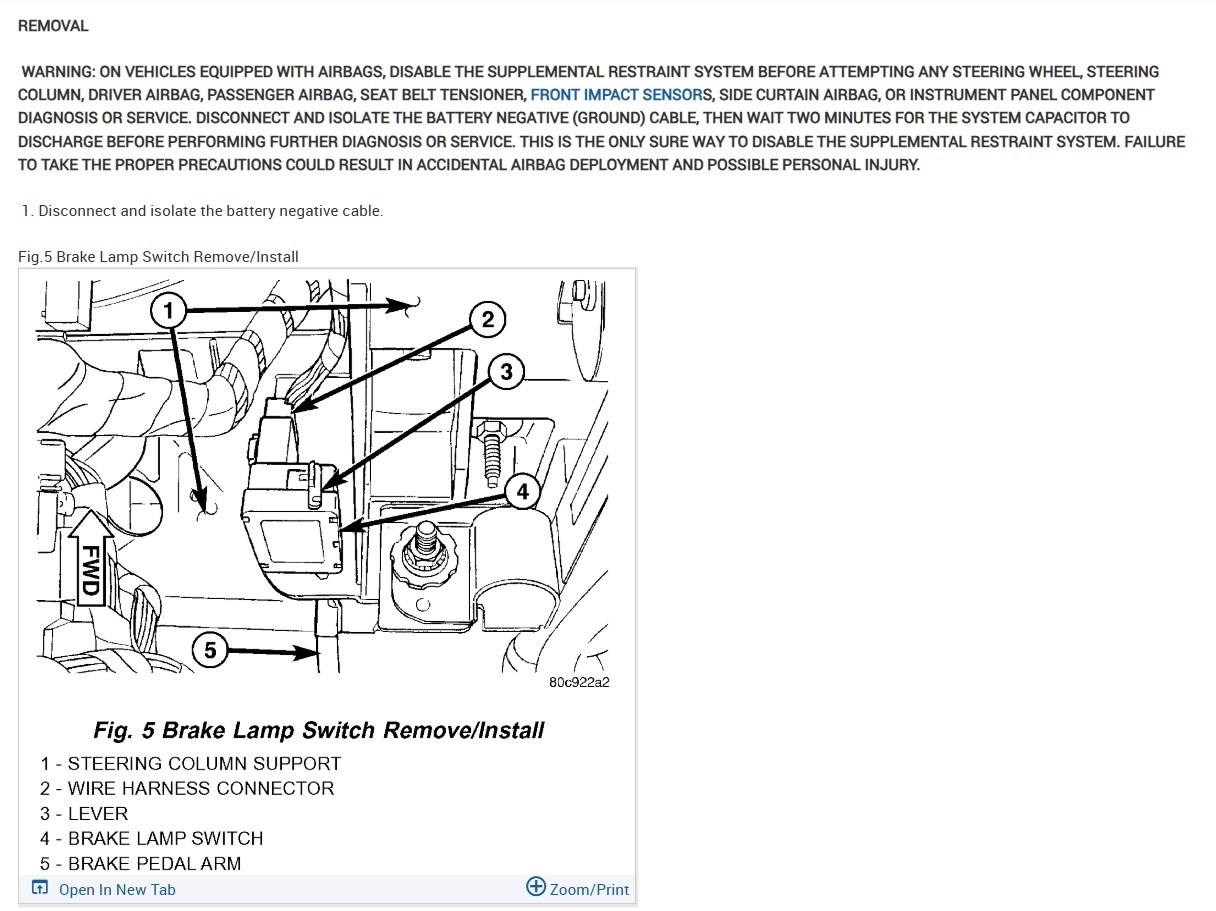 REMOVAL

WARNING: ON VEHICLES EQUIPPED WITH AIRBAGS, DISABLE THE SUPPLEMENTAL RESTRAINT SYSTEM BEFORE ATTEMPTING ANY STEERING WHEEL, STEERING COLUMN, DRIVER AIRBAG, PASSENGER AIRBAG, SEAT BELT TENSIONER, FRONT IMPACT SENSORS, SIDE CURTAIN AIRBAG, OR INSTRUMENT PANEL COMPONENT DIAGNOSIS OR SERVICE. DISCONNECT AND ISOLATE THE BATTERY NEGATIVE (GROUND) CABLE, THEN WAIT TWO MINUTES FOR THE SYSTEM CAPACITOR TO DISCHARGE BEFORE PERFORMING FURTHER DIAGNOSIS OR SERVICE. THIS IS THE ONLY SURE WAY TO DISABLE THE SUPPLEMENTAL RESTRAINT SYSTEM. FAILURE TO TAKE THE PROPER PRECAUTIONS COULD RESULT IN ACCIDENTAL AIRBAG DEPLOYMENT AND POSSIBLE PERSONAL INJURY.

1. Disconnect and isolate the battery negative cable.

Fig.5 Brake Lamp Switch Remove/Install

1
2
3
4
FWD
5
80c922a2

Fig. 5 Brake Lamp Switch Remove/Install

1 - STEERING COLUMN SUPPORT
2 - WIRE HARNESS CONNECTOR
3 - LEVER
4 - BRAKE LAMP SWITCH
5 - BRAKE PEDAL ARM

Open In New Tab
Zoom/Print