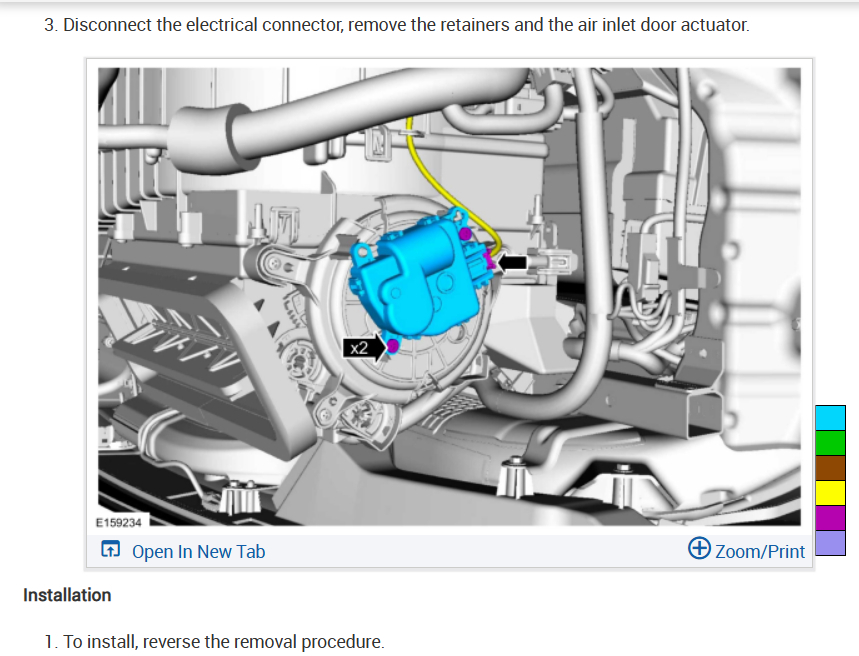 3. Disconnect the electrical connector, remove the retainers and the air inlet door actuator.

x2

E159234

Open In New Tab

Zoom/Print

Installation

1. To install, reverse the removal procedure.