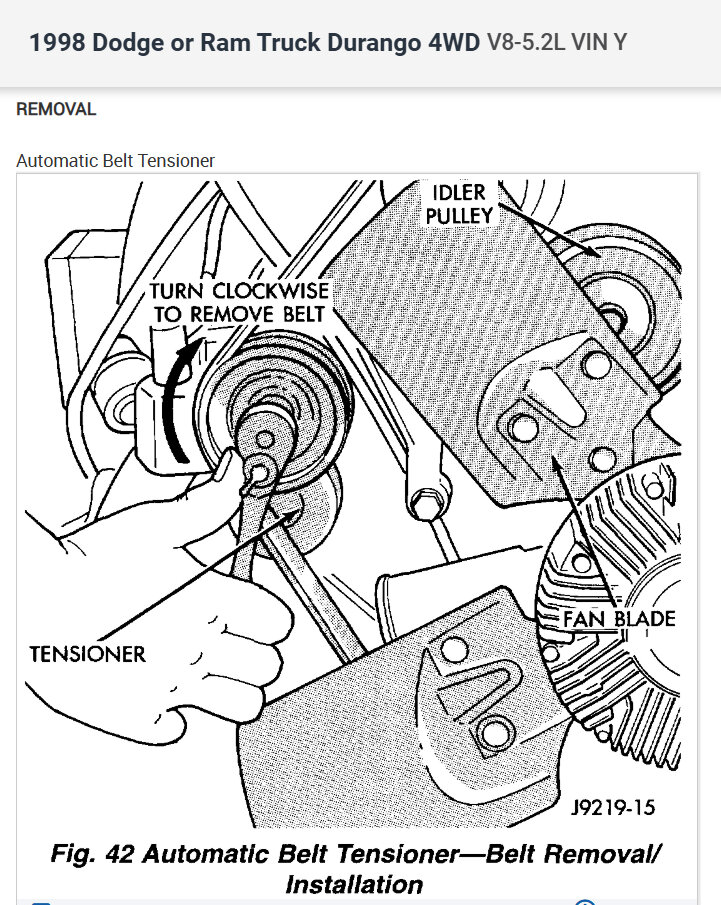 1998 Dodge or Ram Truck Durango 4WD V8-5.2L VIN Y

REMOVAL

Automatic Belt Tensioner

IDLER PULLEY

TURN CLOCKWISE TO REMOVE BELT

FAN BLADE

TENSIONER

J9219-15

Fig. 42 Automatic Belt Tensioner—Belt Removal/ Installation