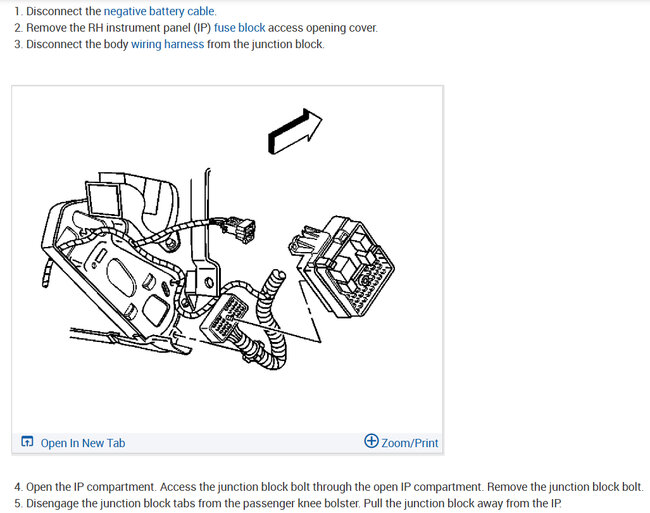 1. Disconnect the negative battery cable.
2. Remove the RH instrument panel (IP) fuse block access opening cover.
3. Disconnect the body wiring harness from the junction block.

Open In New Tab
Zoom/Print

4. Open the IP compartment. Access the junction block bolt through the open IP compartment. Remove the junction block bolt.
5. Disengage the junction block tabs from the passenger knee bolster. Pull the junction block away from the IP.