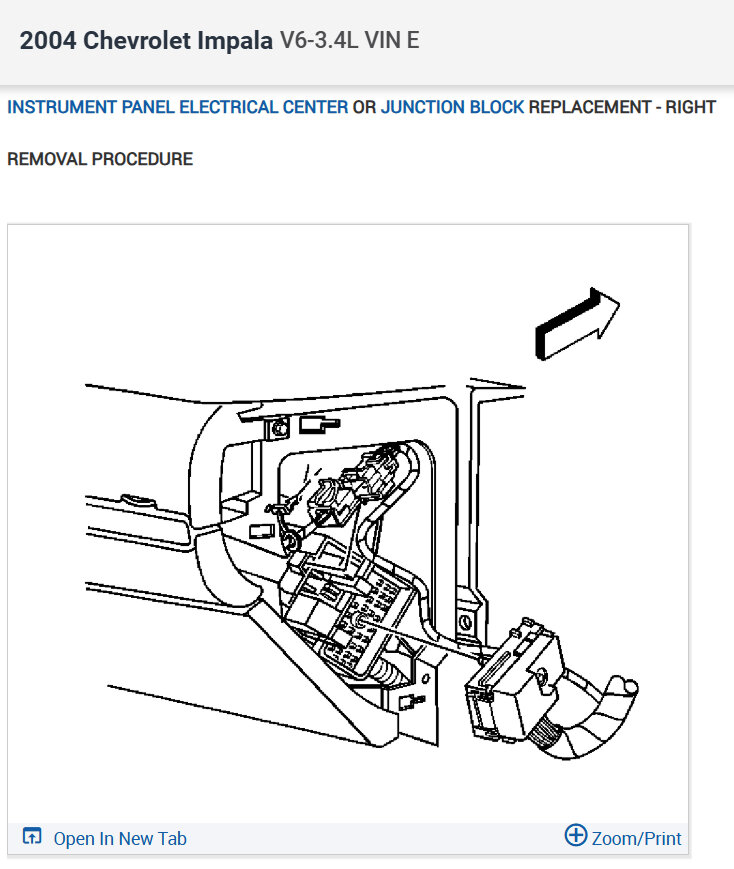 2004 Chevrolet Impala V6-3.4L VIN E

INSTRUMENT PANEL ELECTRICAL CENTER OR JUNCTION BLOCK REPLACEMENT - RIGHT

REMOVAL PROCEDURE

Open In New Tab

Zoom/Print