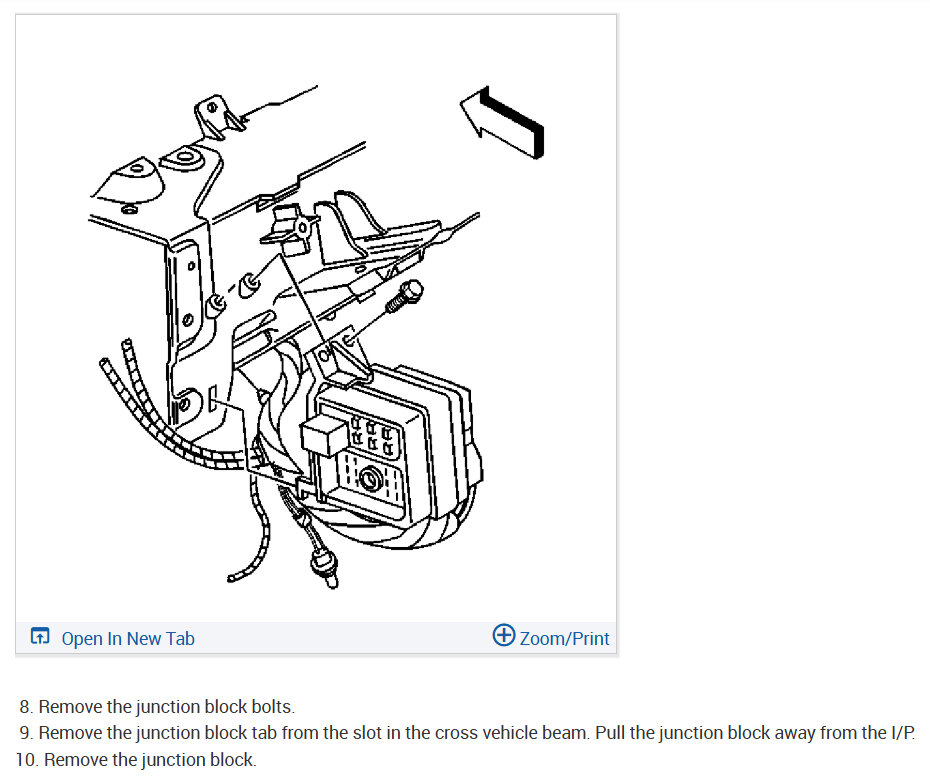 Open In New Tab

Zoom/Print

8. Remove the junction block bolts.
9. Remove the junction block tab from the slot in the cross vehicle beam. Pull the junction block away from the I/P.
10. Remove the junction block.