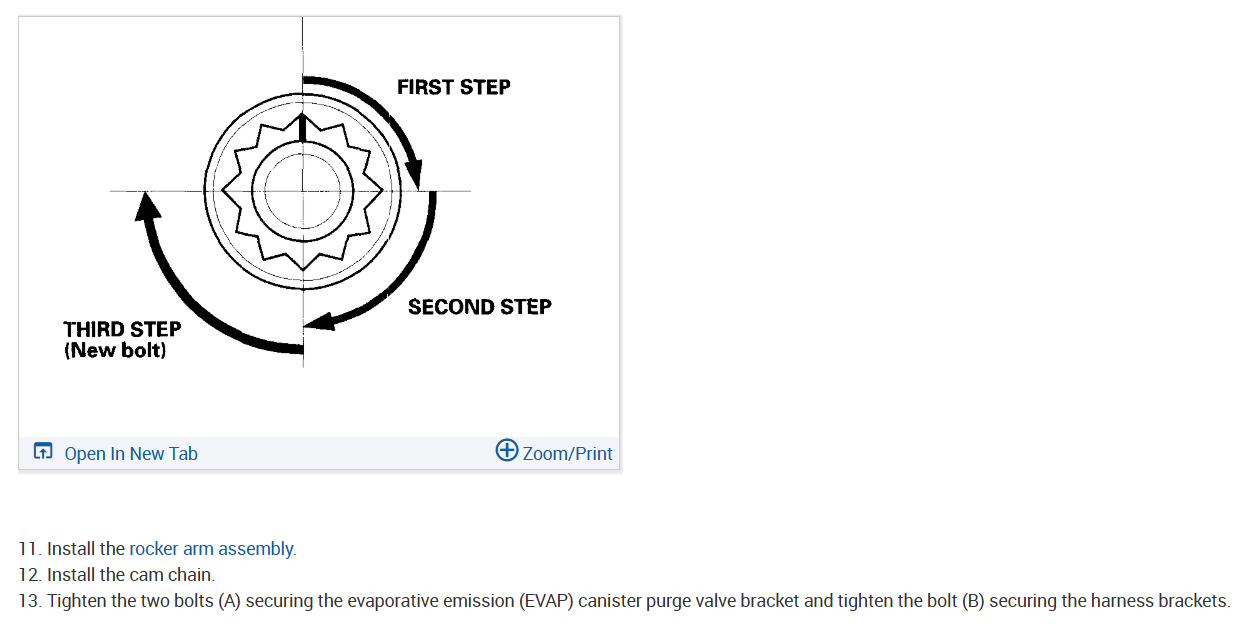 FIRST STEP

SECOND STEP

THIRD STEP
(New bolt)

Open In New Tab

Zoom/Print

11. Install the rocker arm assembly.
12. Install the cam chain.
13. Tighten the two bolts (A) securing the evaporative emission (EVAP) canister purge valve bracket and tighten the bolt (B) securing the harness brackets.