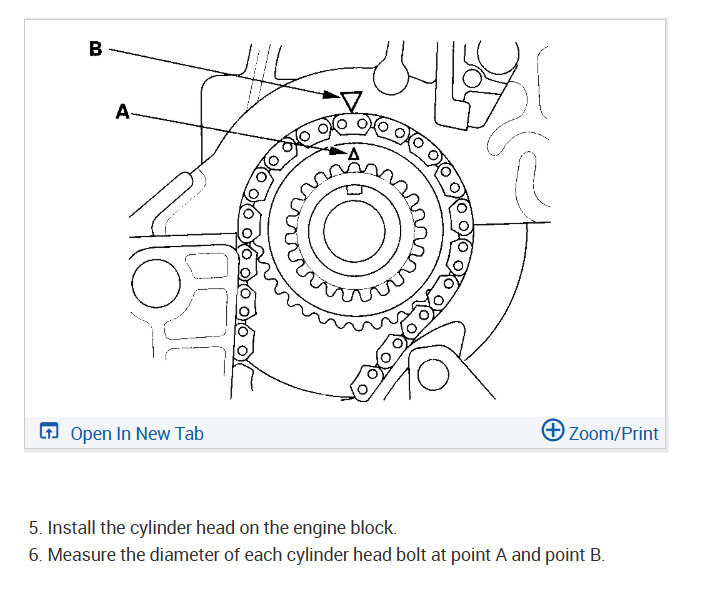 B

A

Open In New Tab

Zoom/Print

5. Install the cylinder head on the engine block.
6. Measure the diameter of each cylinder head bolt at point A and point B.